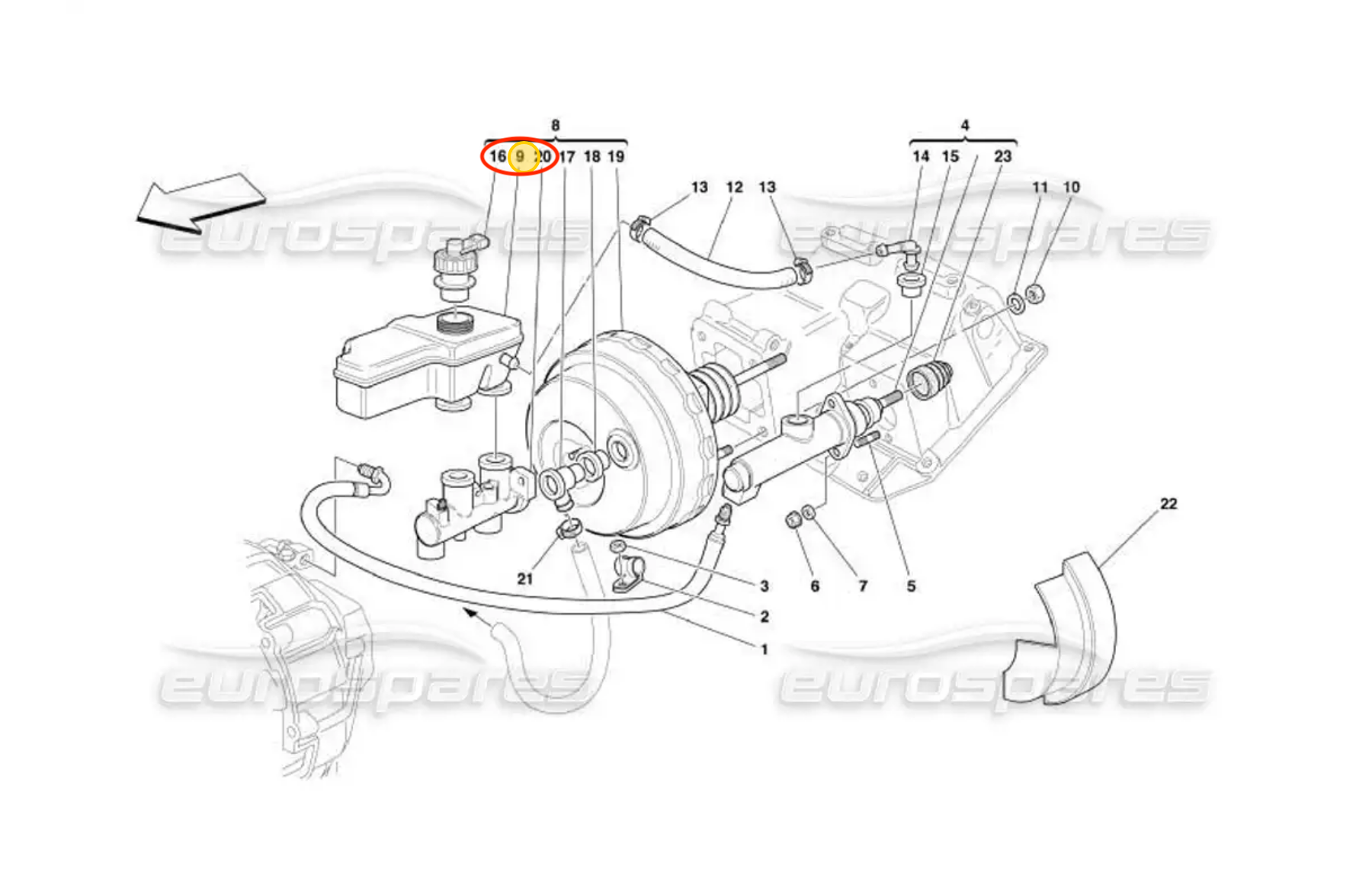 8
16 9 20 17 18 19
4
14 15 23
13 12 13
11 10
eurospares
eurospares
22
21
3
6 7 5
2
1
eurospares
eurospares